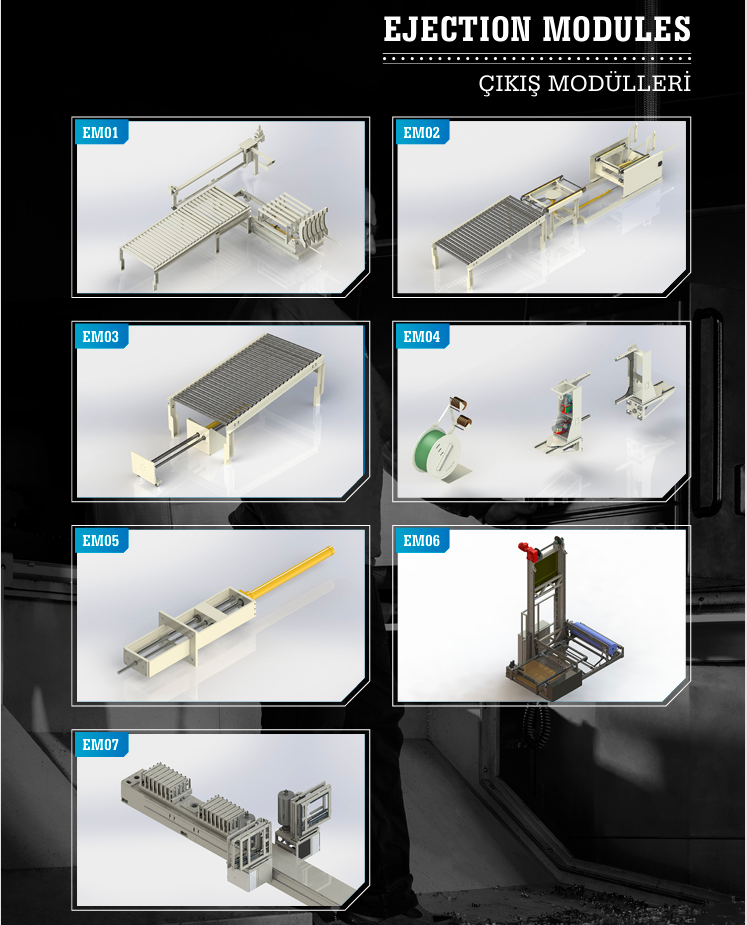 EJECTION MODULES

ÇIKIŞ MODÜLLERİ

EM01

EM02

EM03

EM04

EM05

EM06

EM07